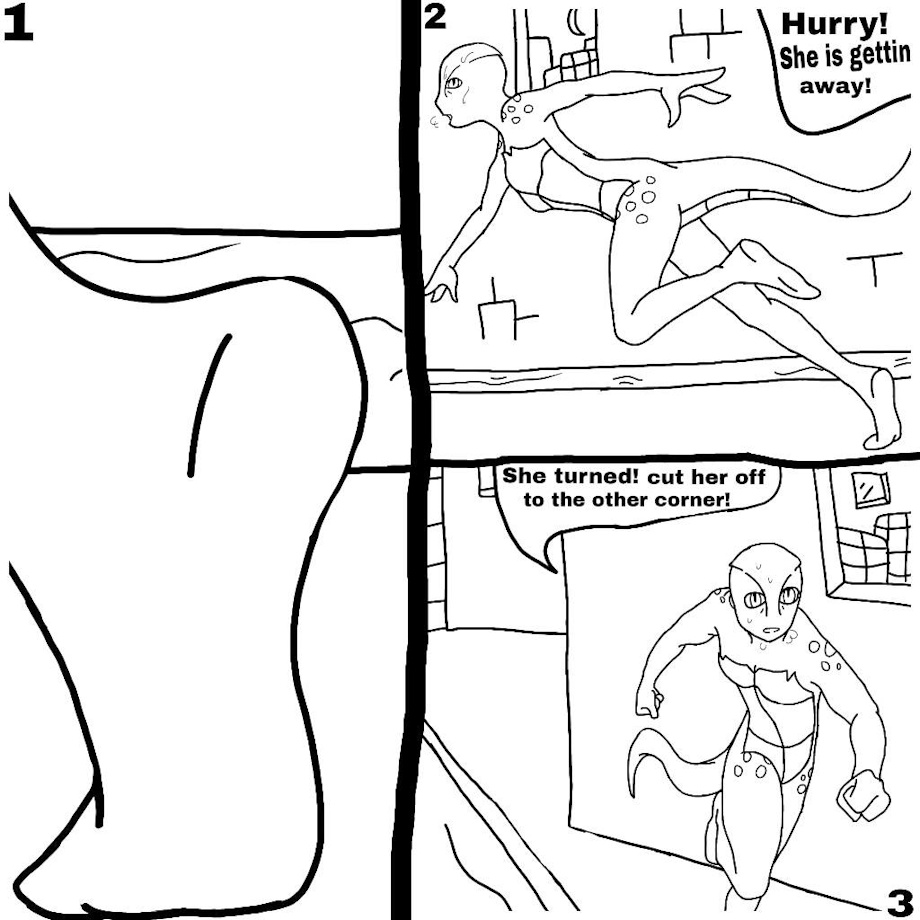 1

2

Hurry! She is gettin away!

She turned! cut her off to the other corner!

3